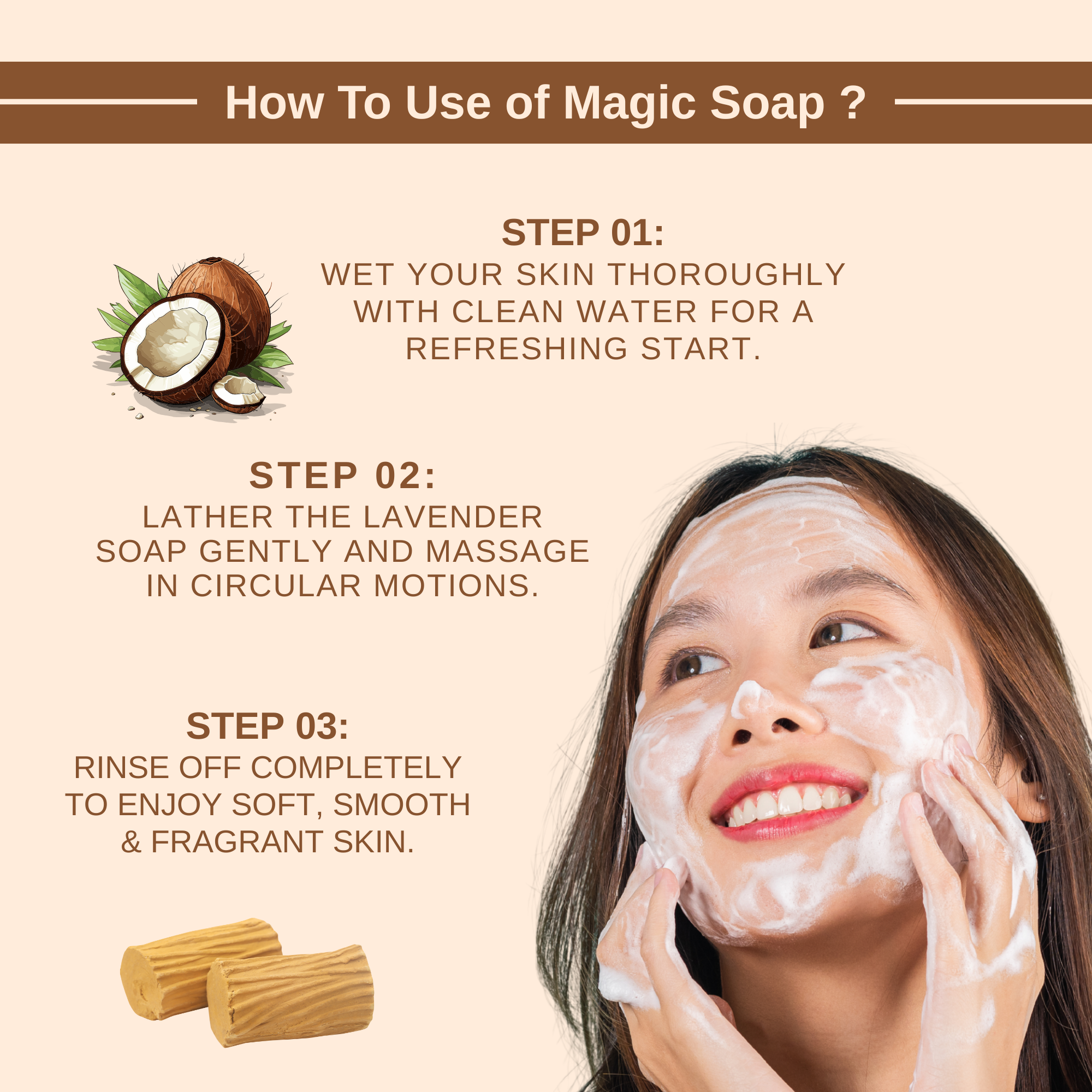 How To Use of Magic Soap ?

STEP 01:
WET YOUR SKIN THOROUGHLY WITH CLEAN WATER FOR A REFRESHING START.

STEP 02:
LATHER THE LAVENDER SOAP GENTLY AND MASSAGE IN CIRCULAR MOTIONS.

STEP 03:
RINSE OFF COMPLETELY TO ENJOY SOFT, SMOOTH & FRAGRANT SKIN.